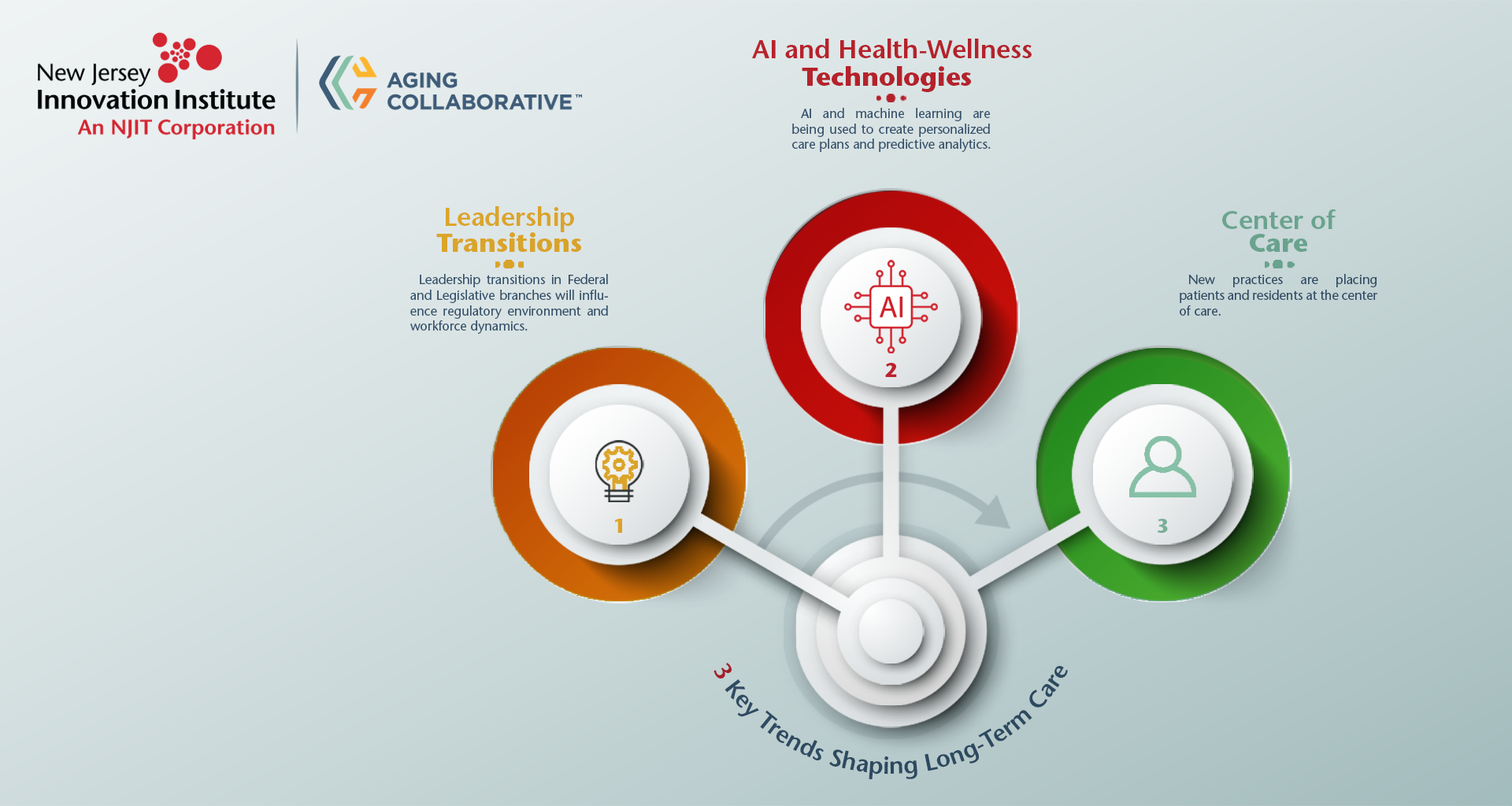 New Jersey Innovation Institute
An NJIT Corporation

AGING COLLABORATIVE™

AI and Health-Wellness Technologies

AI and machine learning are being used to create personalized care plans and predictive analytics.

Leadership Transitions

Leadership transitions in Federal and Legislative branches will influence regulatory environment and workforce dynamics.

Center of Care

New practices are placing patients and residents at the center of care.

AI

2

1

3

3 Key Trends Shaping Long-Term Care